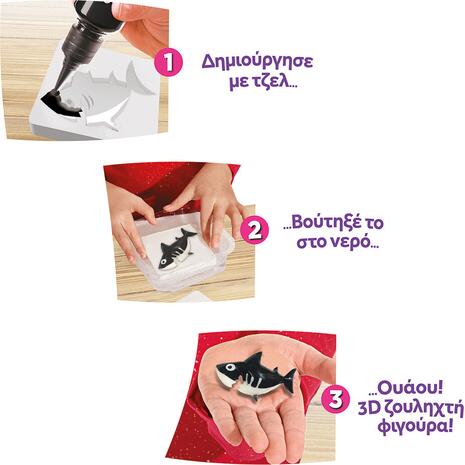 1 Δημιούργησε με τζελ...

2 ...Βούτηξέ το στο νερό...

3 ...Ουάου! 3D ζουληχτή φιγούρα!