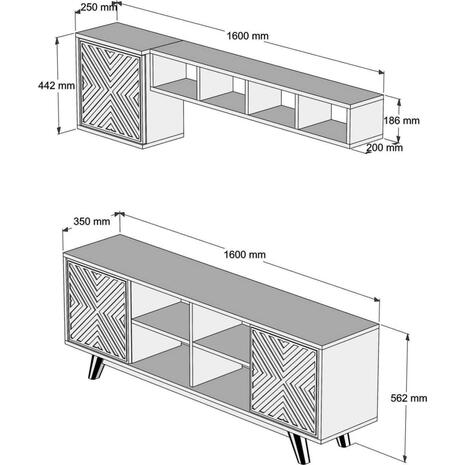 250 mm
1600 mm
442 mm
186 mm
200 mm
350 mm
1600 mm
562 mm